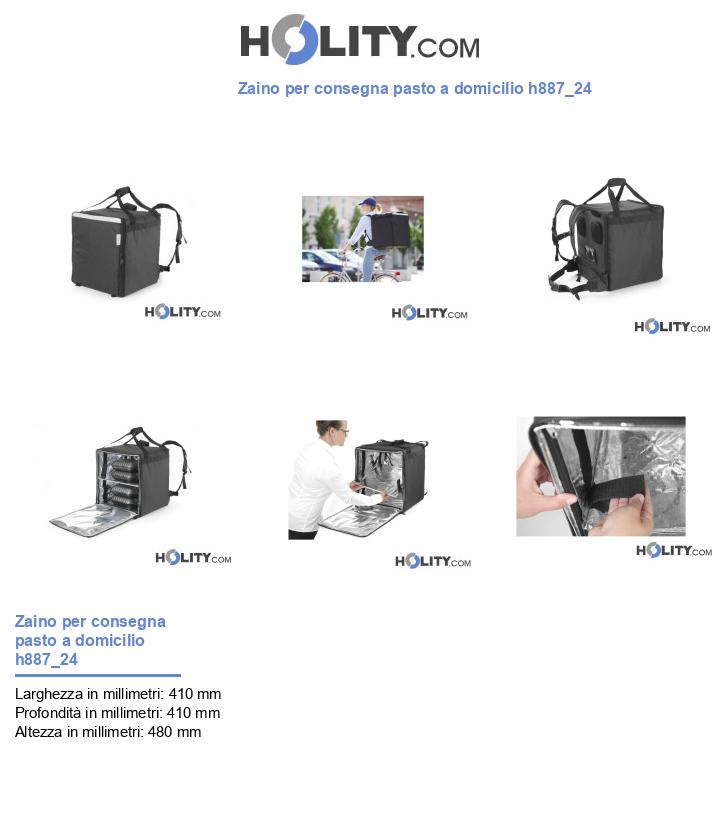 HOLITY.COM

Zaino per consegna pasto a domicilio h887_24

HOLITY.COM

HOLITY.COM

HOLITY.COM

HOLITY.COM

HOLITY.COM

HOLITY.COM

Zaino per consegna pasto a domicilio h887_24

Larghezza in millimetri: 410 mm
Profondità in millimetri: 410 mm
Altezza in millimetri: 480 mm