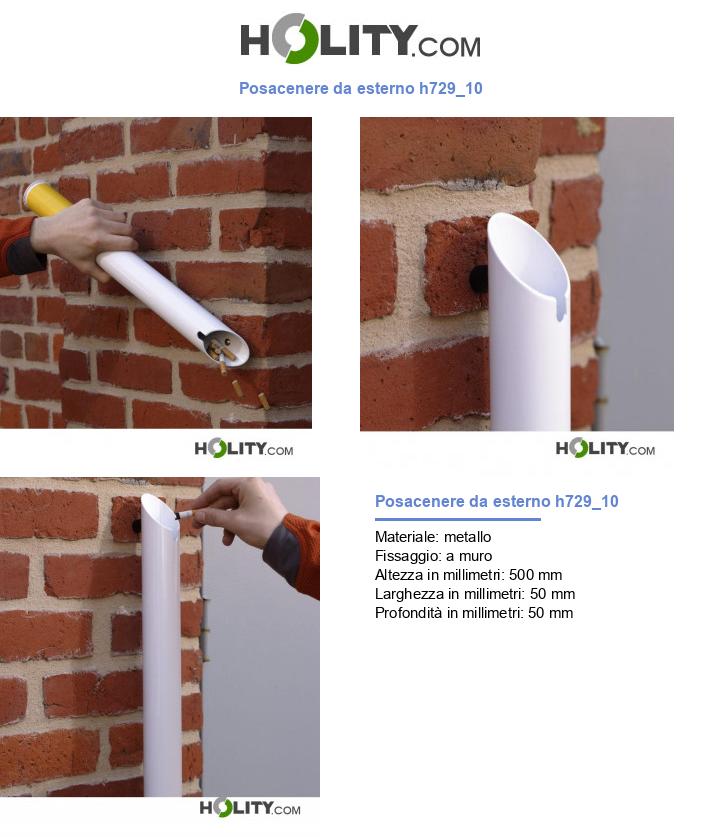 HOLITY.COM

Posacenere da esterno h729_10

HOLITY.COM

HOLITY.COM

Posacenere da esterno h729_10

Materiale: metallo
Fissaggio: a muro
Altezza in millimetri: 500 mm
Larghezza in millimetri: 50 mm
Profondità in millimetri: 50 mm

HOLITY.COM